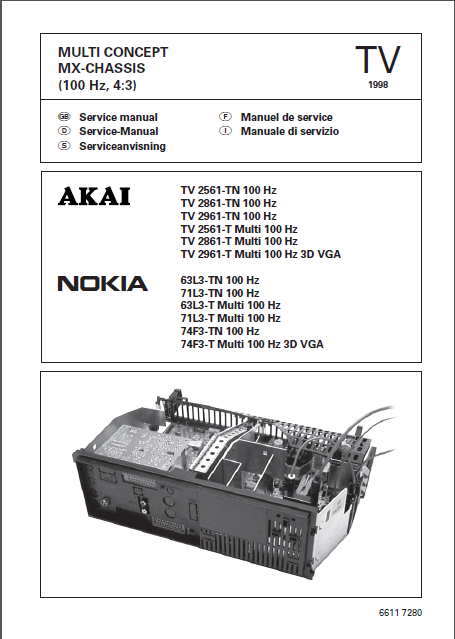 MULTI CONCEPT
MX-CHASSIS
(100 Hz, 4:3)

TV
1998

GB Service manual
D Service-Manual
S Serviceanvisning

F Manuel de service
I Manuale di servizio

AKAI

TV 2561-TN 100 Hz
TV 2861-TN 100 Hz
TV 2961-TN 100 Hz
TV 2561-T Multi 100 Hz
TV 2861-T Multi 100 Hz
TV 2961-T Multi 100 Hz 3D VGA

NOKIA

63L3-TN 100 Hz
71L3-TN 100 Hz
63L3-T Multi 100 Hz
71L3-T Multi 100 Hz
74F3-TN 100 Hz
74F3-T Multi 100 Hz 3D VGA

6611 7280